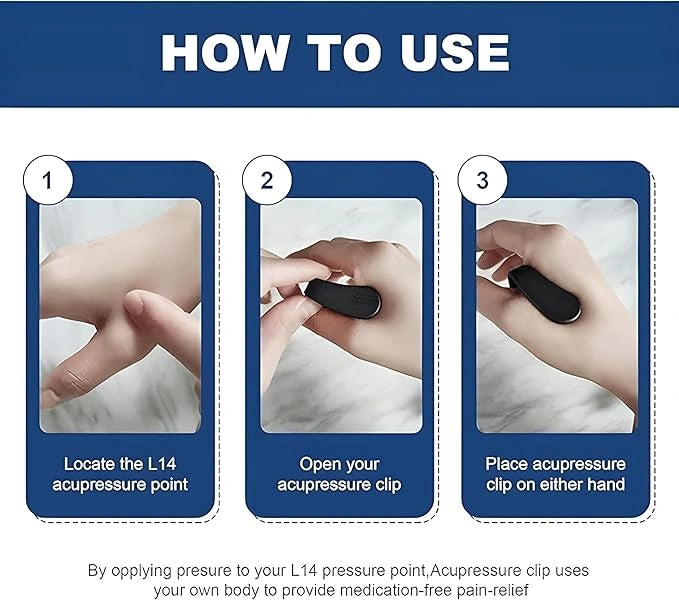 HOW TO USE

1

Locate the L14 acupressure point

2

Open your acupressure clip

3

Place acupressure clip on either hand

By opplying presure to your L14 pressure point,Acupressure clip uses your own body to provide medication-free pain-relief