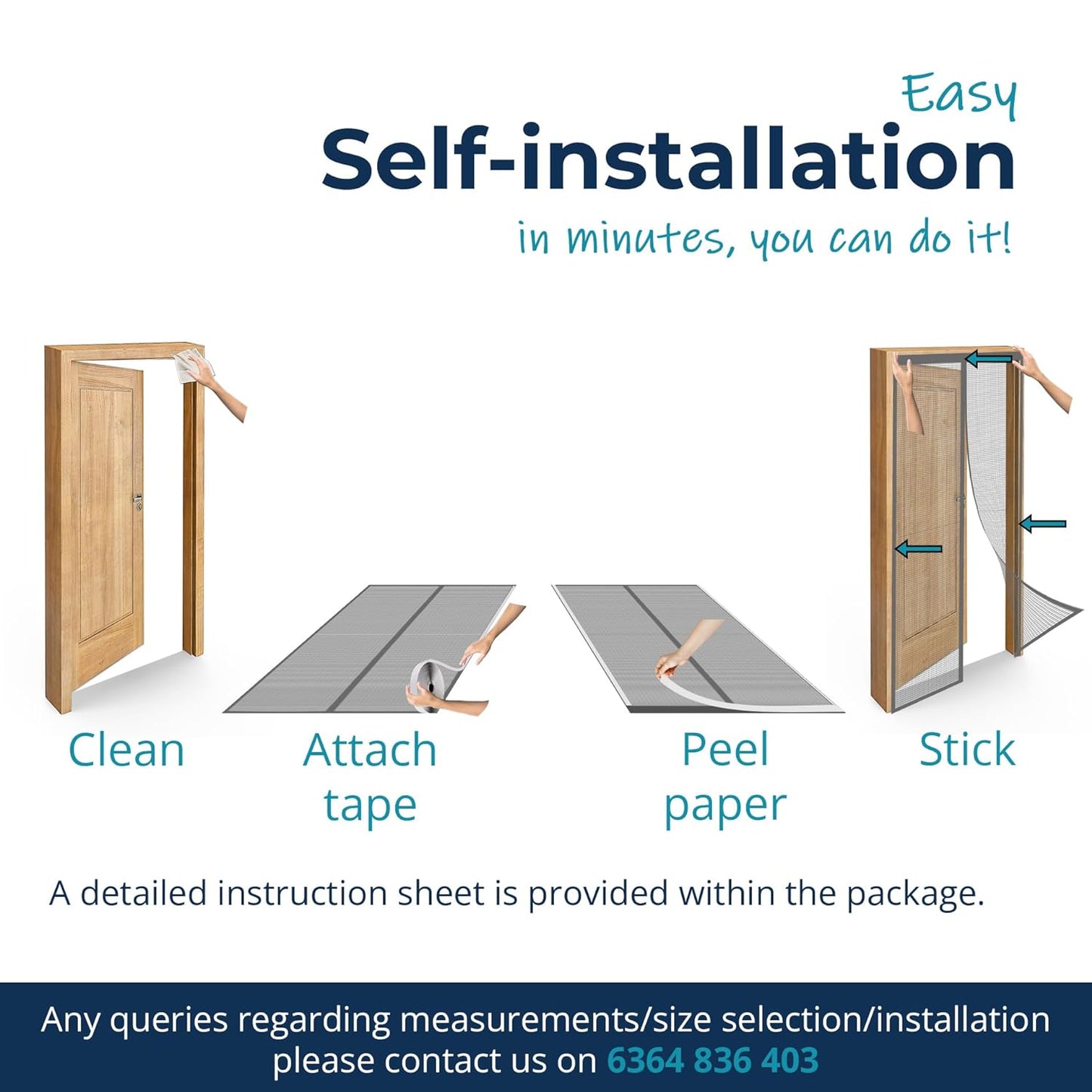 Easy
Self-installation
in minutes, you can do it!

Clean

Attach tape

Peel paper

Stick

A detailed instruction sheet is provided within the package.

Any queries regarding measurements/size selection/installation please contact us on 6364 836 403